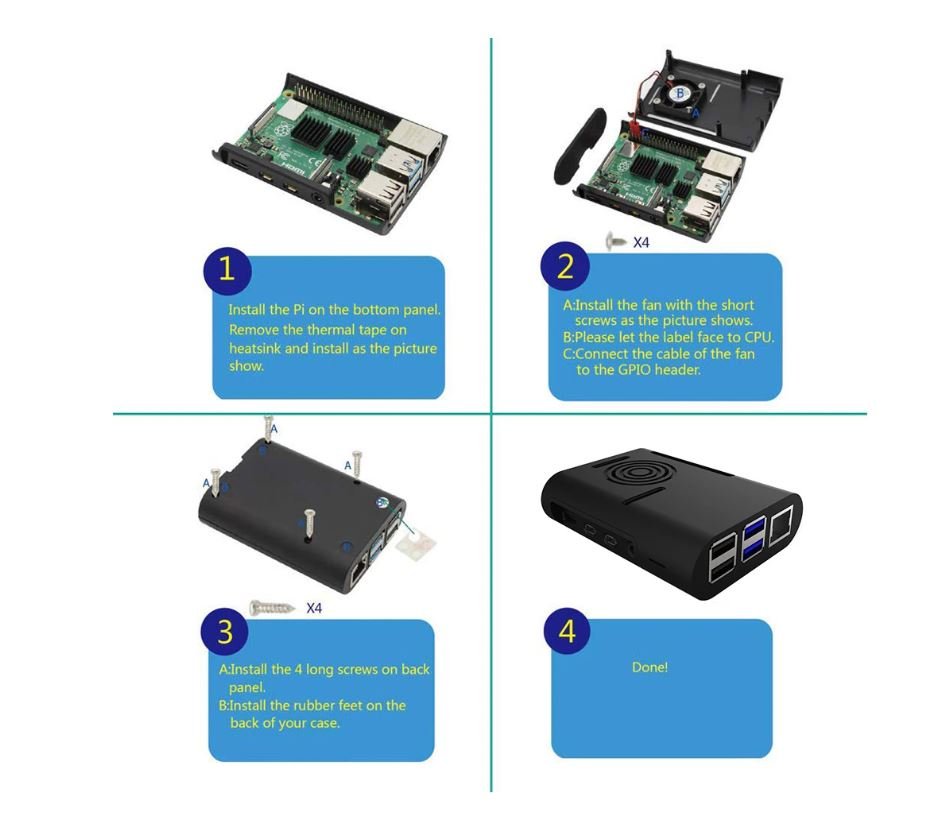 1

Install the Pi on the bottom panel. Remove the thermal tape on heatsink and install as the picture show.

B

A

X4

2

A:Install the fan with the short screws as the picture shows.
B:Please let the label face to CPU.
C:Connect the cable of the fan to the GPIO header.

A

A

A

X4

3

A:Install the 4 long screws on back panel.
B:Install the rubber feet on the back of your case.

4

Done!